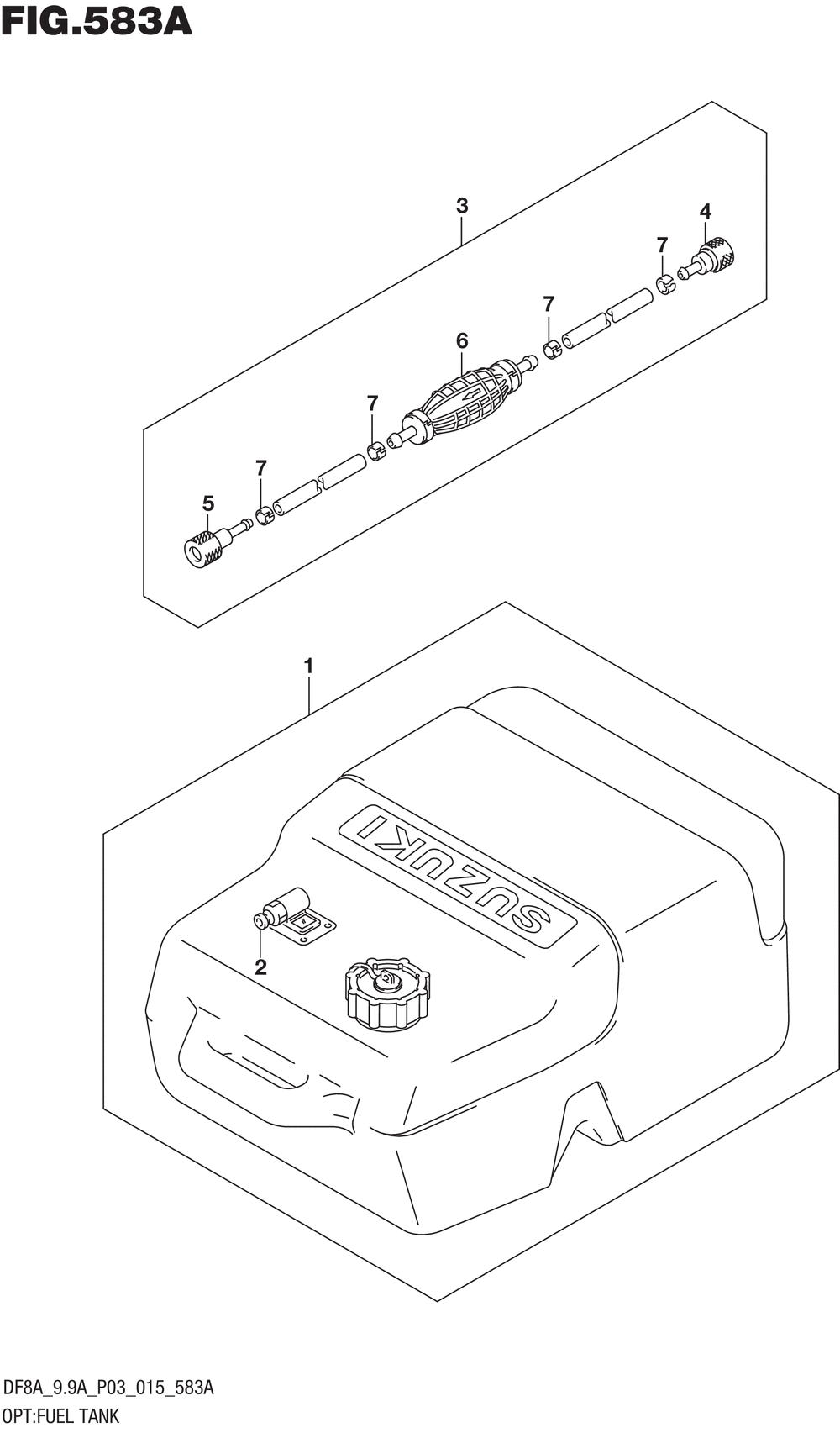 FIG.583A

3

4

7

7

6

7

7

5

1

SUZUKI

2

DF8A_9.9A_P03_015_583A
OPT:FUEL TANK